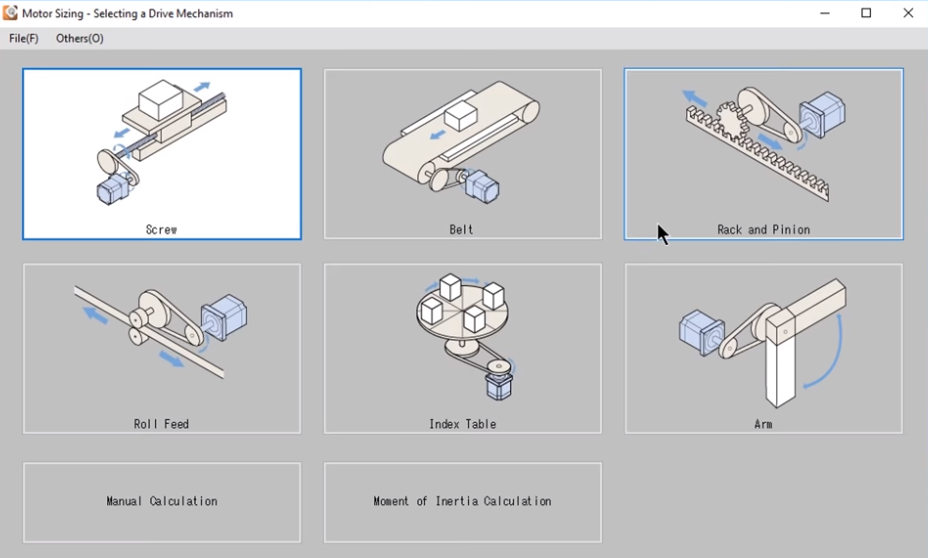 Motor Sizing - Selecting a Drive Mechanism

File(F) Others(O)

Screw

Belt

Rack and Pinion

Roll Feed

Index Table

Arm

Manual Calculation

Moment of Inertia Calculation